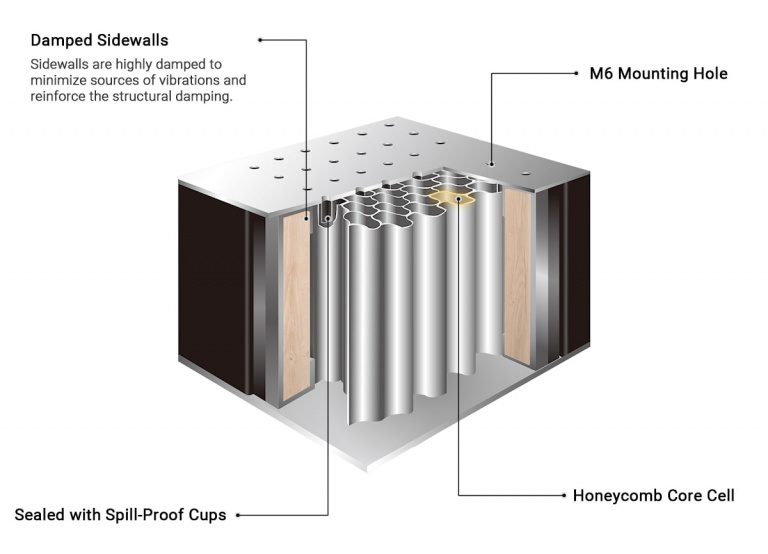 Damped Sidewalls

Sidewalls are highly damped to minimize sources of vibrations and reinforce the structural damping.

M6 Mounting Hole

Honeycomb Core Cell

Sealed with Spill-Proof Cups