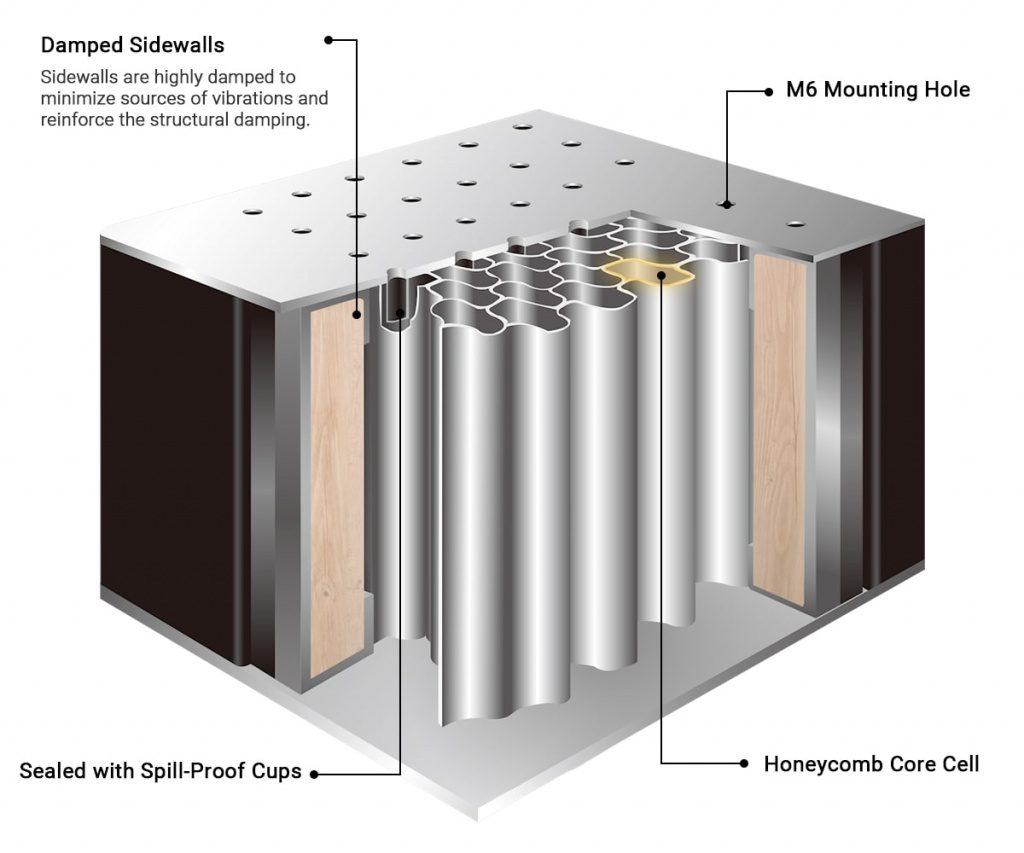 Damped Sidewalls

Sidewalls are highly damped to minimize sources of vibrations and reinforce the structural damping.

M6 Mounting Hole

Sealed with Spill-Proof Cups

Honeycomb Core Cell